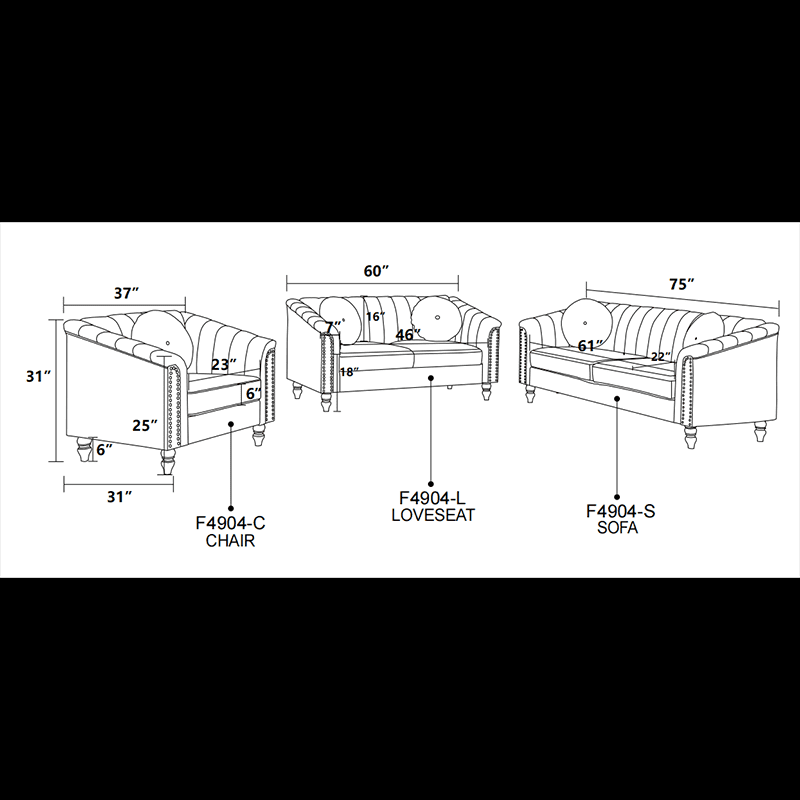 37″
31″
23″
6″
25″
6″
31″
F4904-C
CHAIR

60″
7″
16″
46″
18″
F4904-L
LOVESEAT

75″
61″
22″
F4904-S
SOFA